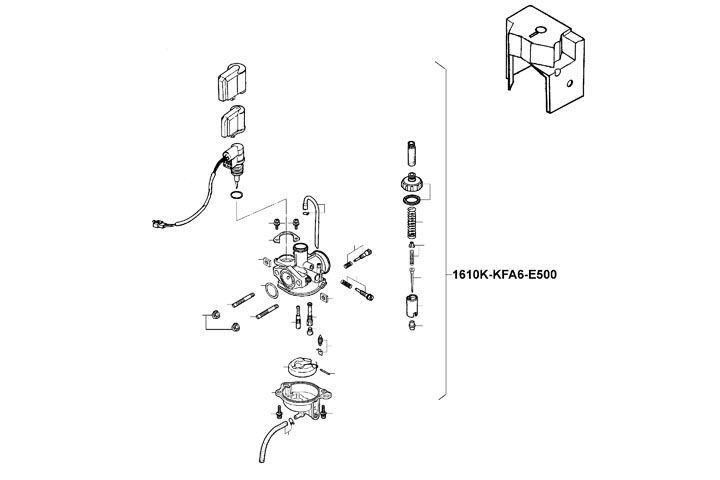 1610K-KFA6-E500